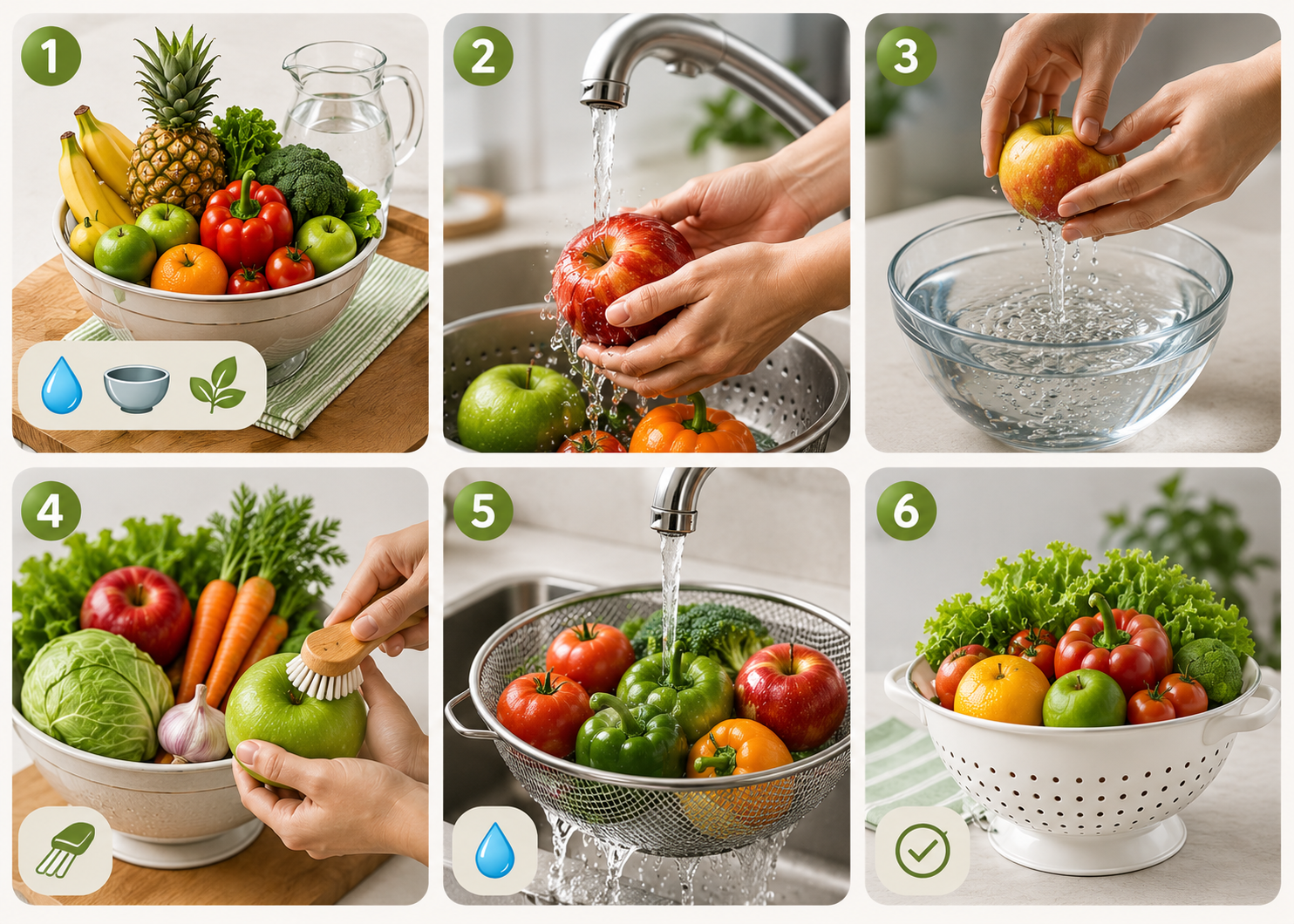 1

2

3

4

5

6